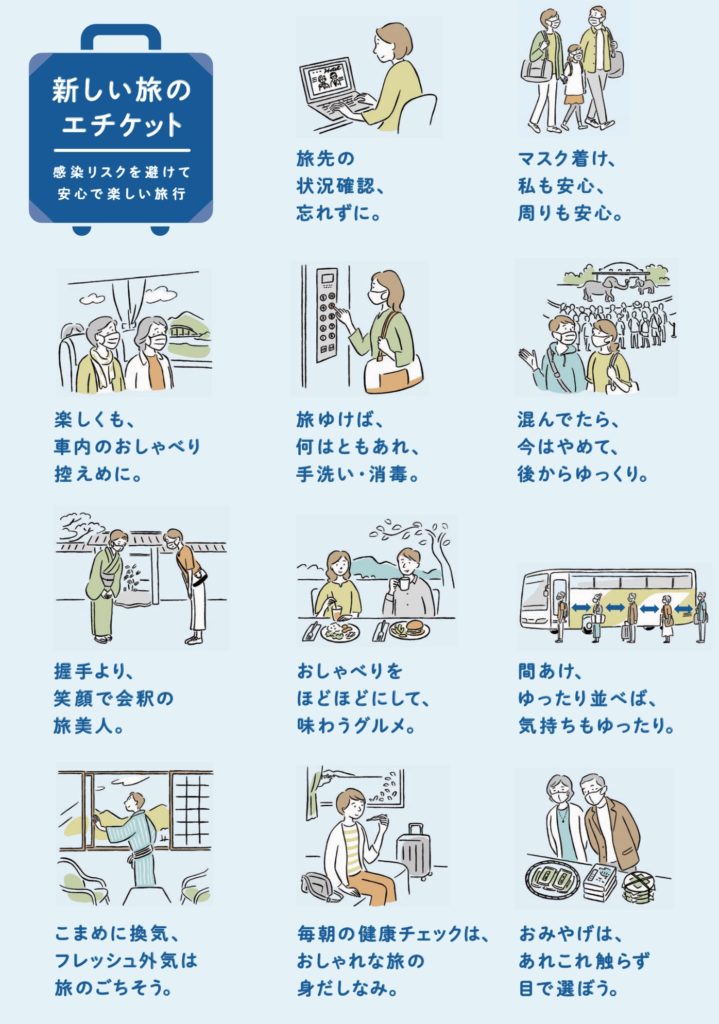 新しい旅のエチケット

感染リスクを避けて安心で楽しい旅行

旅先の状況確認、忘れずに。

マスク着け、私も安心、周りも安心。

楽しくも、車内のおしゃべり控えめに。

旅ゆけば、何はともあれ、手洗い・消毒。

混んでたら、今はやめて、後からゆっくり。

握手より、笑顔で会釈の旅美人。

おしゃべりをほどほどにして、味わうグルメ。

間あけ、ゆったり並べば、気持ちもゆったり。

こまめに換気、フレッシュ外気は旅のごちそう。

毎朝の健康チェックは、おしゃれな旅の身だしなみ。

おみやげは、あれこれ触らず目で選ぼう。